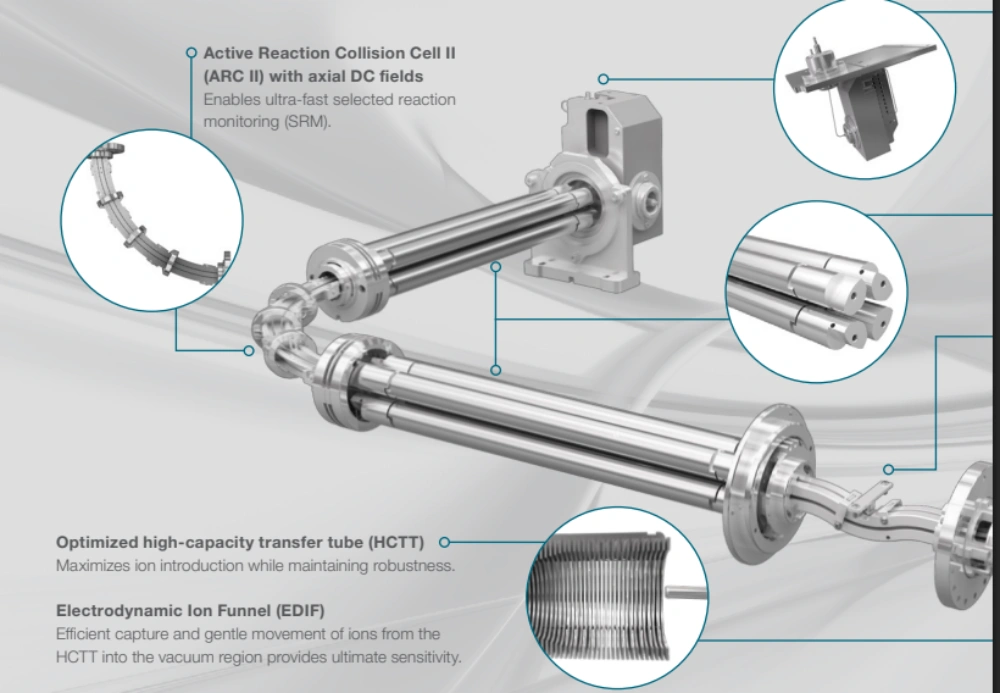 Active Reaction Collision Cell II (ARC II) with axial DC fields
Enables ultra-fast selected reaction monitoring (SRM).

Optimized high-capacity transfer tube (HCTT)
Maximizes ion introduction while maintaining robustness.

Electrodynamic Ion Funnel (EDIF)
Efficient capture and gentle movement of ions from the HCTT into the vacuum region provides ultimate sensitivity.